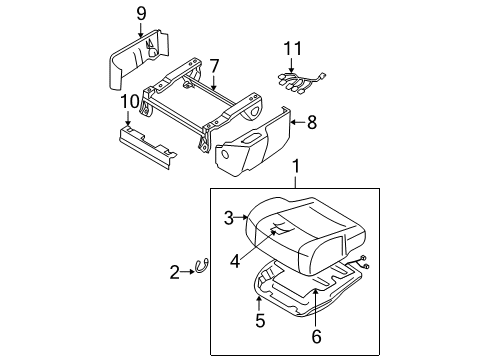 9
11
7
10
8
1
3
4
2
5
6