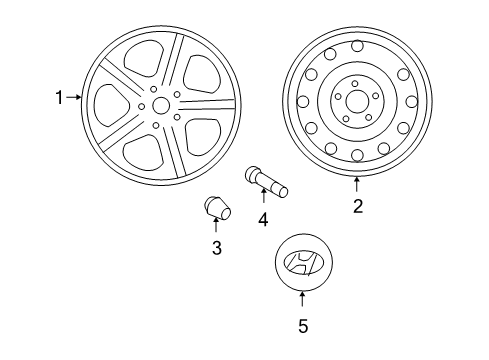 1
2
3
4
5