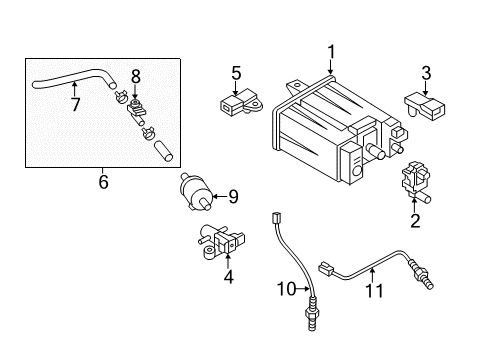 1
5
3
8
7
6
9
2
4
10
11