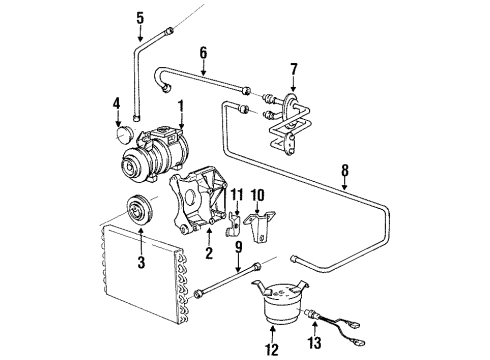 5
6
7
4
1
8
11
10
3
2
9
12
13