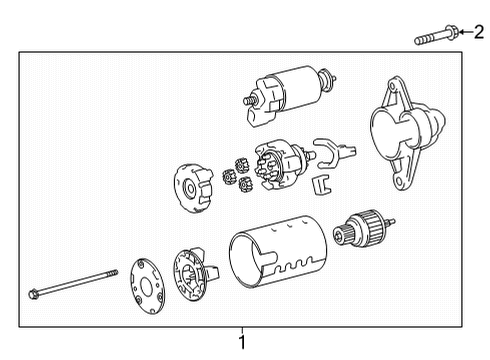 2
1