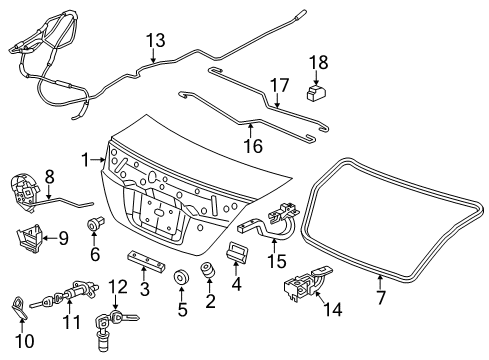 13
18
17
16
1
8
9
6
3
5
2
4
15
7
14
12
11
10