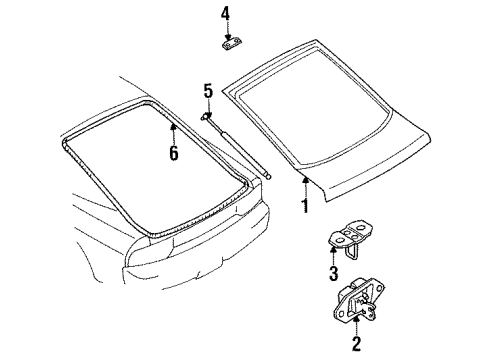 4
5
6
1
3
2