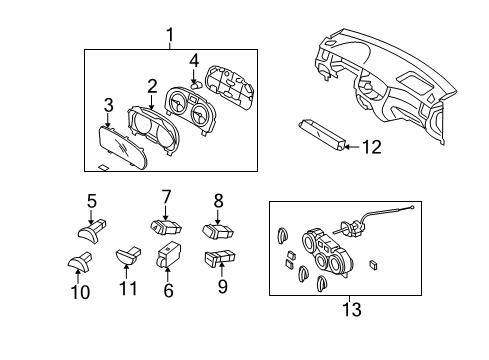 1
4
2
3
12
5
7
8
10
11
6
9
13