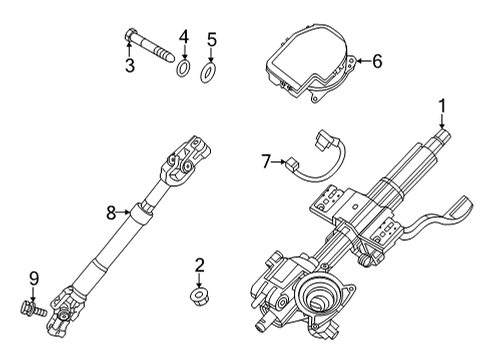 3
4
5
6
1
7
8
2
9