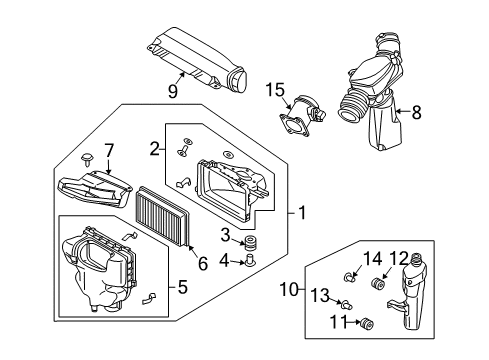 9
15
8
2
7
1
3
4
6
5
14
12
10
13
11