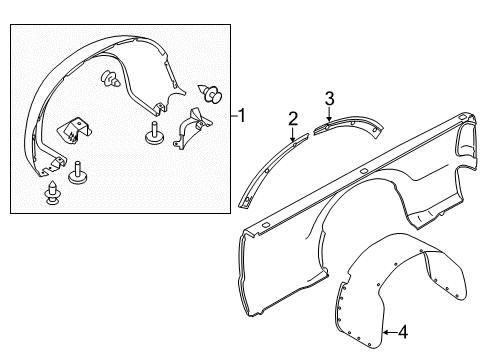 1
2
3
4