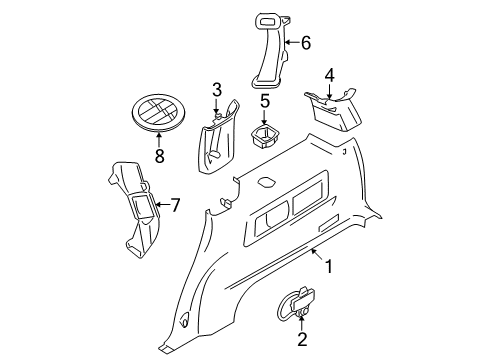 6
4
3
5
8
7
1
2