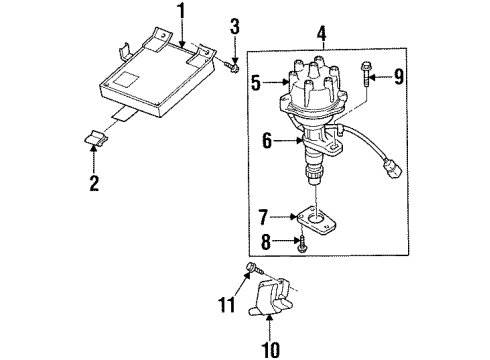 1
3
4
5
9
6
2
7
8
11
10