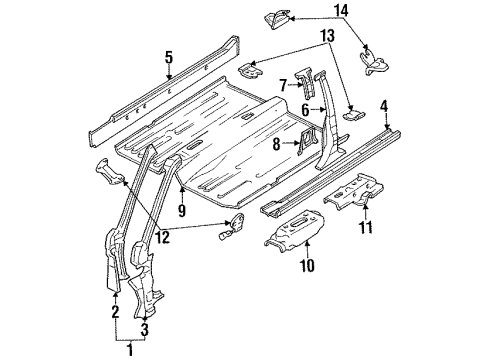 14
13
5
7
6
4
8
9
12
11
10
2
3
1