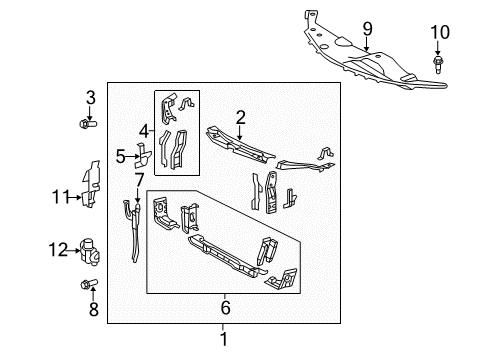 9
10
3
2
4
5
7
11
12
8
6
1