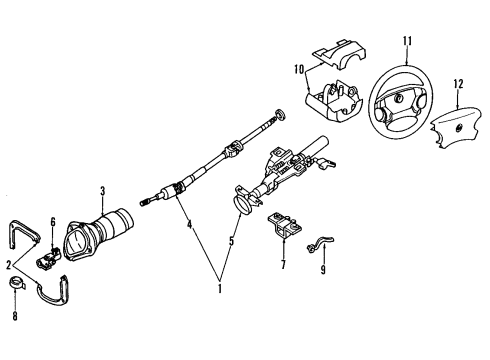 11
10
12
3
6
4
5
2
7
9
1
8