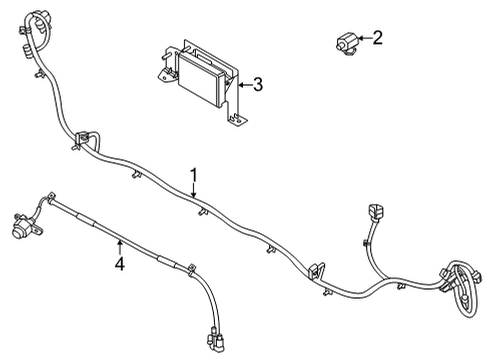 2
3
1
4