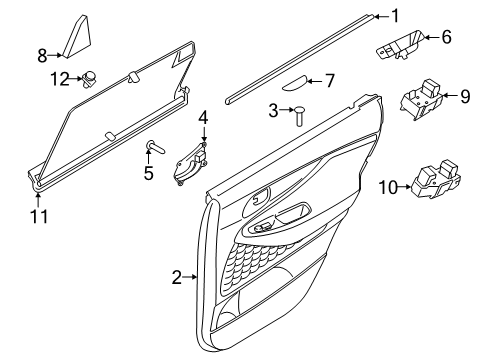 1
6
8
12
7
9
3
4
5
10
11
2