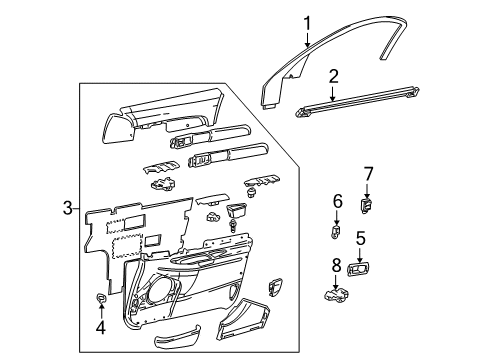 1
2
3
7
6
5
8
4