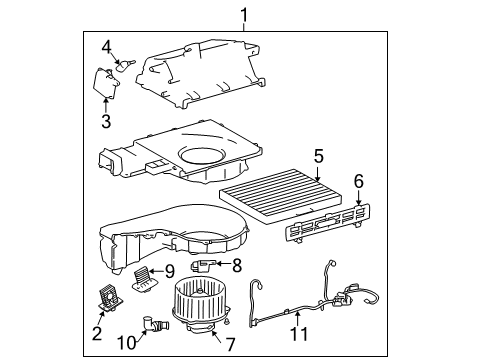 1
4
3
5
6
9
8
2
10
7
11