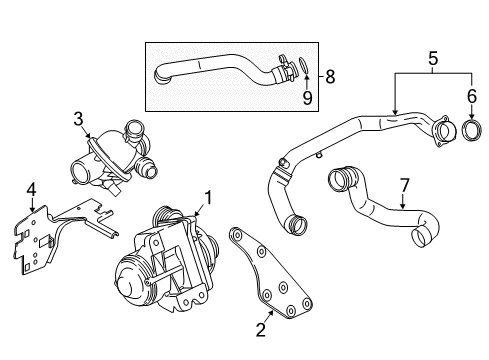 8
9
5
6
3
7
4
1
2