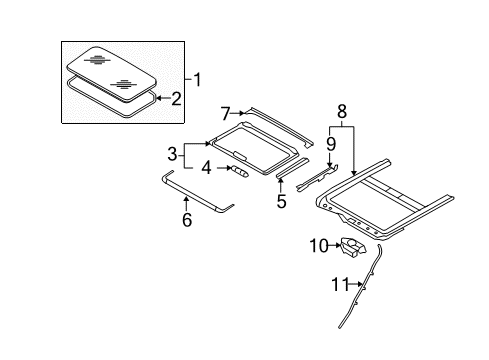 1
2
7
8
9
3
4
5
6
10
11