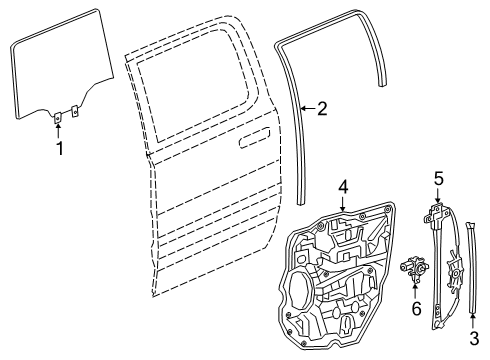 1
2
4
5
6
3