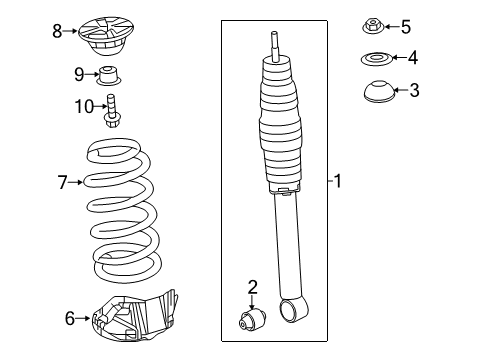 8
9
10
7
6
2
1
5
4
3