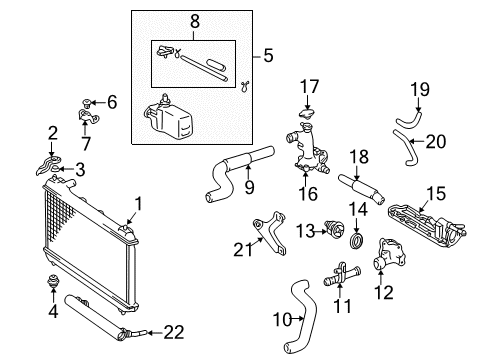 8
5
6
7
2
3
1
4
22
17
19
20
18
9
16
15
14
13
21
12
11
10