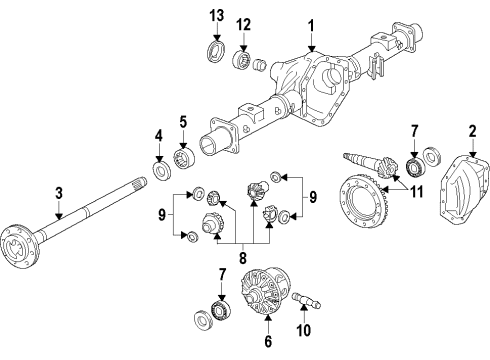 13
12
1
5
4
7
2
3
9
9
11
8
7
6
10