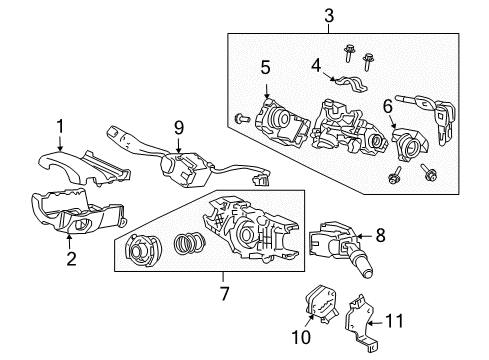 3
4
5
6
1
9
2
8
7
10
11