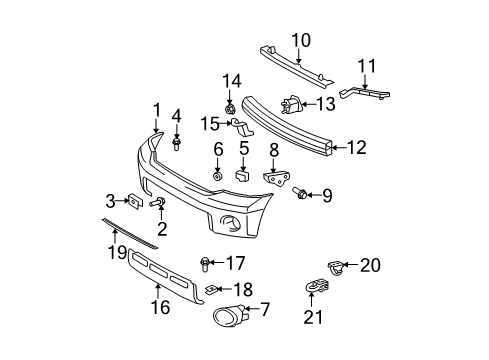 10
11
14
13
1
4
15
12
6
5
8
9
3
2
19
17
20
18
16
7
21