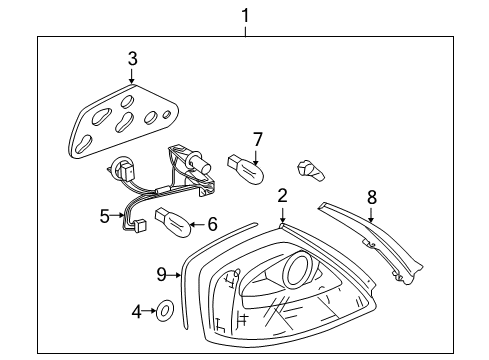 1
3
7
2
8
5
6
9
4