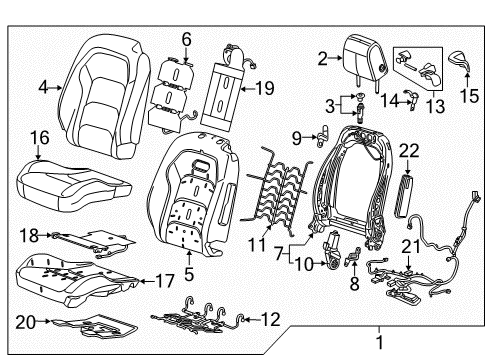 6
2
4
19
3
14
13
15
16
9
22
18
11
7
10
21
5
8
17
20
12
1