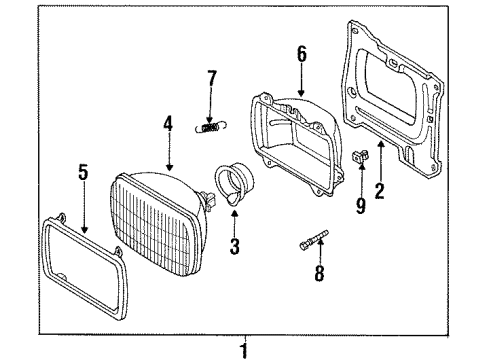 6
7
4
5
2
9
3
8
1