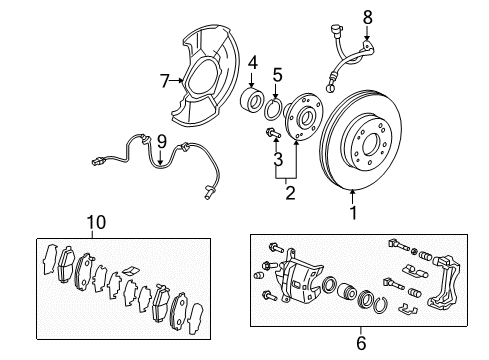 8
4
5
7
9
3
2
1
10
6