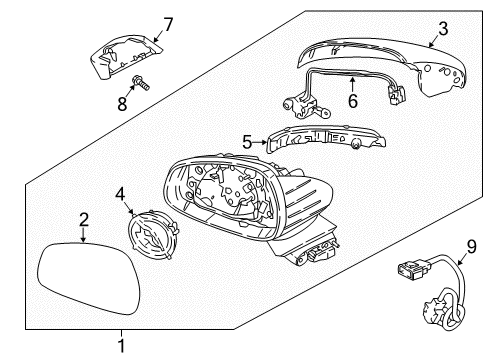 7
3
8
6
5
4
2
9
1