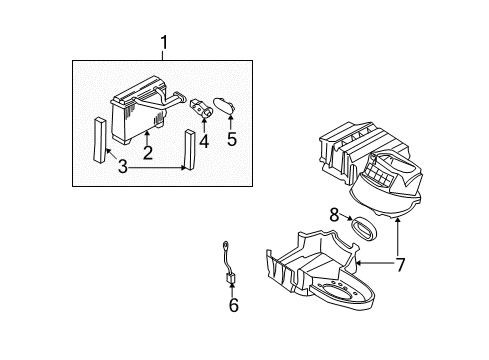 1
2
3
4
5
8
7
6