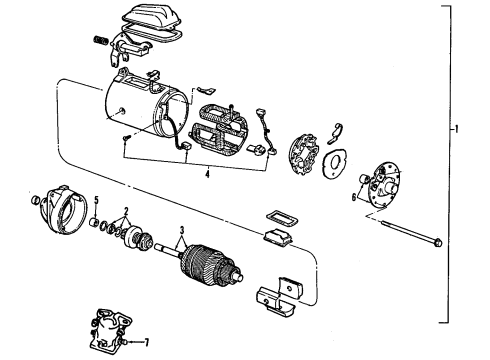 1
4
6
5
2
3
7