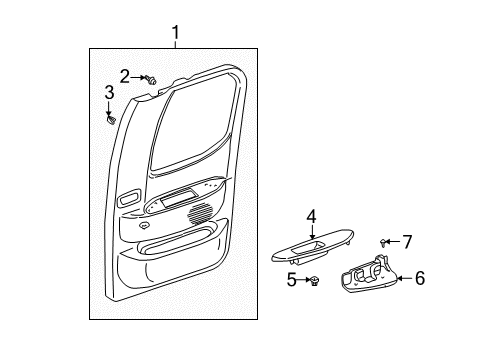 1
2
3
4
7
5
6