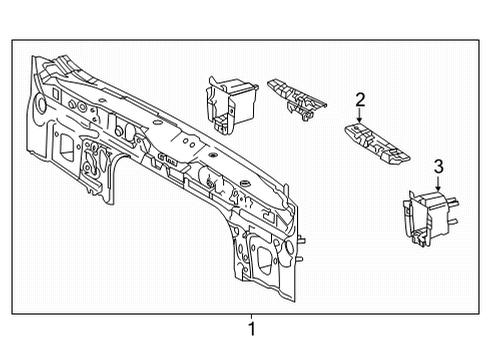 2
3
1