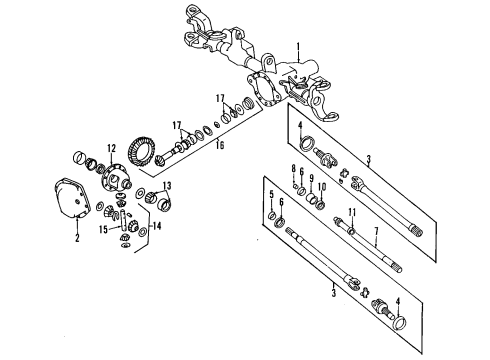 1
17
17
16
4
3
12
8
6
9
10
13
5
6
11
7
2
15
14
3
4