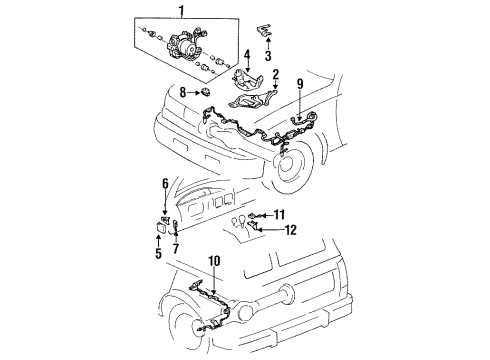 1
3
4
2
9
8
6
11
12
5
7
10