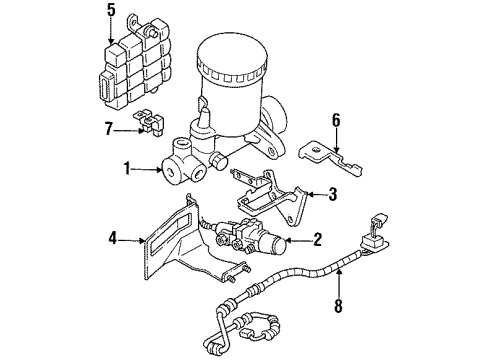 5
7
6
1
3
4
2
8