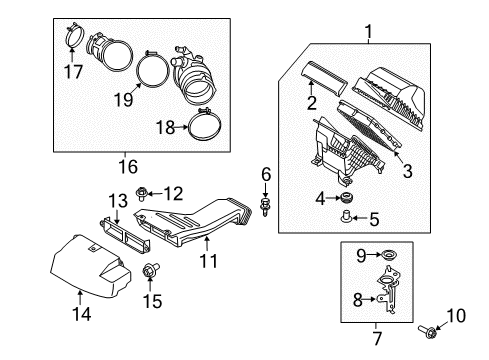 17
19
18
16
1
2
3
4
5
6
12
13
11
14
15
9
8
7
10