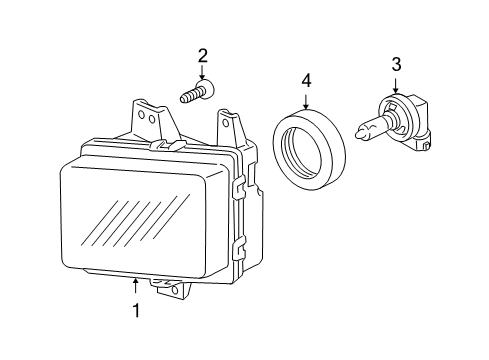 2
4
3
1