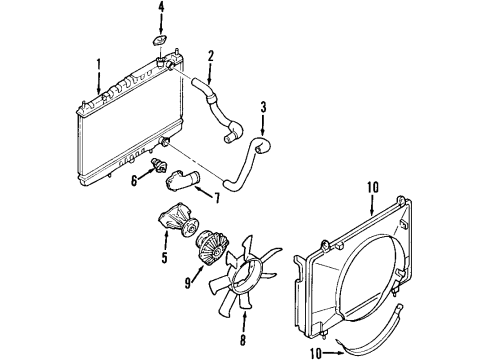 4
1
2
3
6
7
10
5
9
8
10