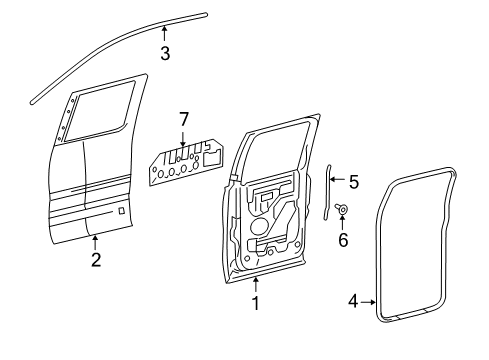 3
7
5
6
2
1
4