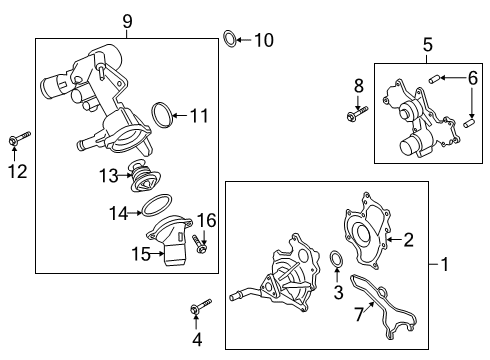 9
10
5
8
6
11
12
13
14
16
15
2
1
3
7
4