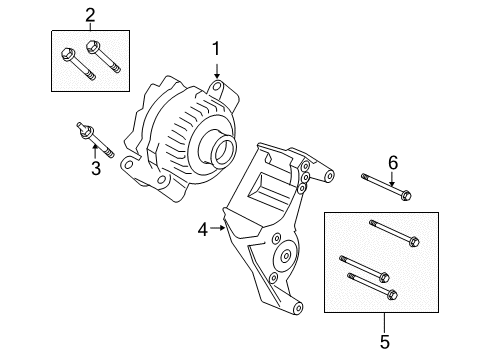 2
1
3
6
4
5