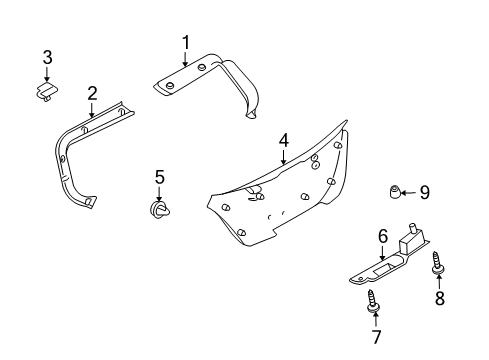 1
3
2
4
5
9
6
8
7