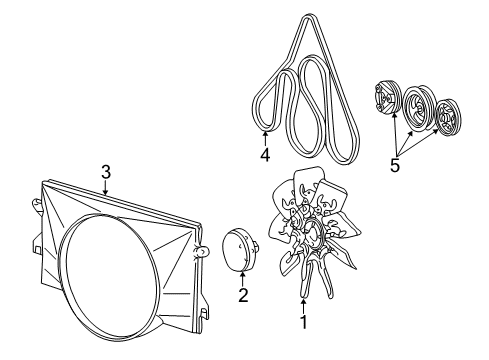 4
5
3
2
1