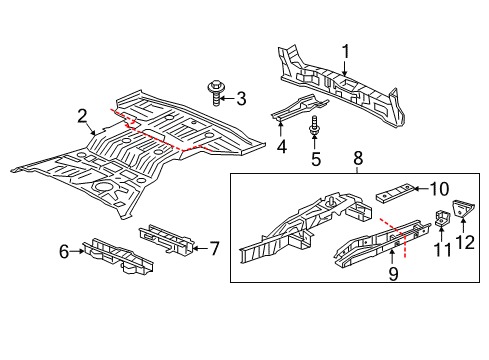 1
2
3
4
5
8
10
6
7
11
12
9