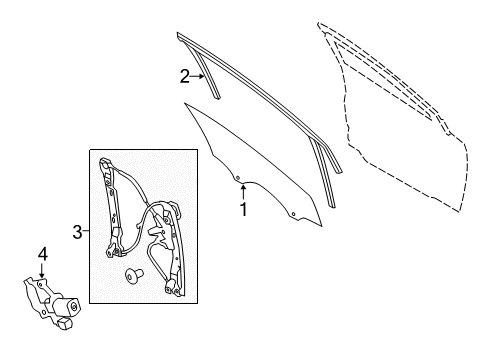 2
1
3
4